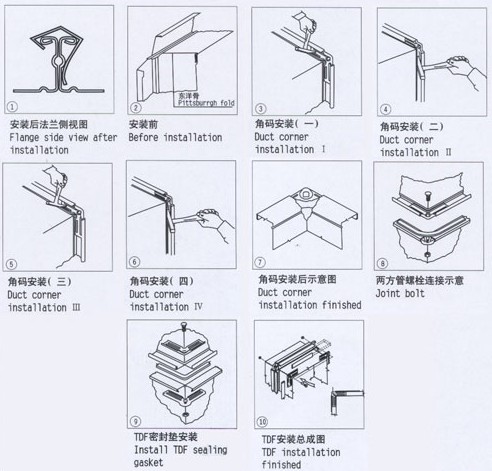 ①

安装后法兰侧视图
Flange side view after installation

东洋骨
Pittsburrgh fold

②

安装前
Before installation

③

角码安装(一)
Duct corner installation Ⅰ

④

角码安装(二)
Duct corner installation Ⅱ

⑤

角码安装(三)
Duct corner installation Ⅲ

⑥

角码安装(四)
Duct corner installation Ⅳ

⑦

角码安装后示意图
Duct corner installation finished

⑧

两方管螺栓连接示意
Joint bolt

⑨

TDF密封垫安装
Install TDF sealing gasket

⑩

TDF安装总成图
TDF installation finished